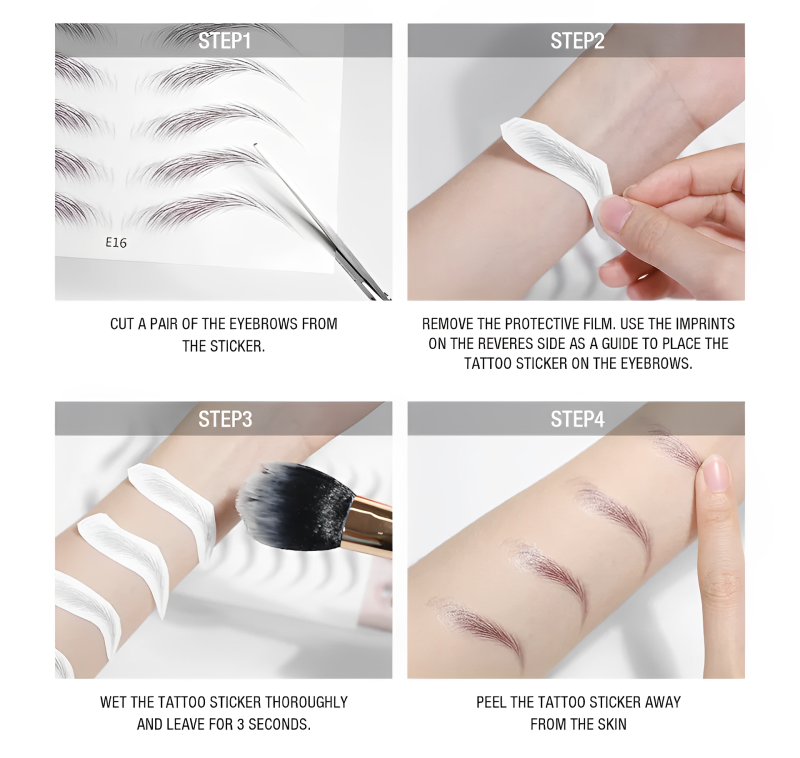 STEP1

E16

CUT A PAIR OF THE EYEBROWS FROM THE STICKER.

STEP2

REMOVE THE PROTECTIVE FILM. USE THE IMPRINTS ON THE REVERES SIDE AS A GUIDE TO PLACE THE TATTOO STICKER ON THE EYEBROWS.

STEP3

WET THE TATTOO STICKER THOROUGHLY AND LEAVE FOR 3 SECONDS.

STEP4

PEEL THE TATTOO STICKER AWAY FROM THE SKIN